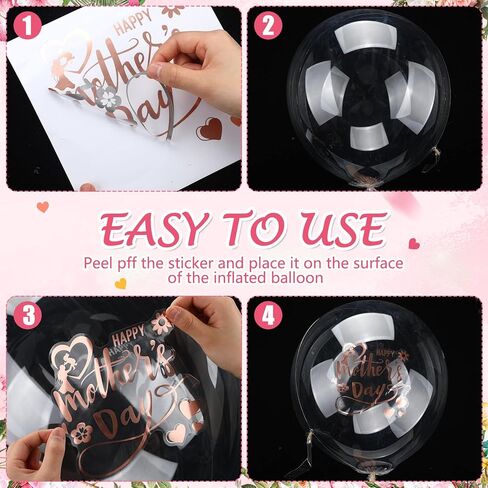 1

HAPPY
Mother's Day

2

EASY TO USE

Peel pff the sticker and place it on the surface of the inflated balloon

3

HAPPY
Mother's Day

4

HAPPY
Mother's Day