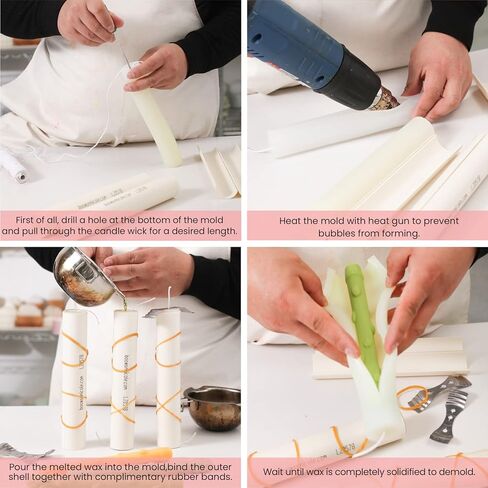 First of all, drill a hole at the bottom of the mold and pull through the candle wick for a desired length.

Heat the mold with heat gun to prevent bubbles from forming.

Pour the melted wax into the mold,bind the outer shell together with complimentary rubber bands.

Wait until wax is completely solidified to demold.