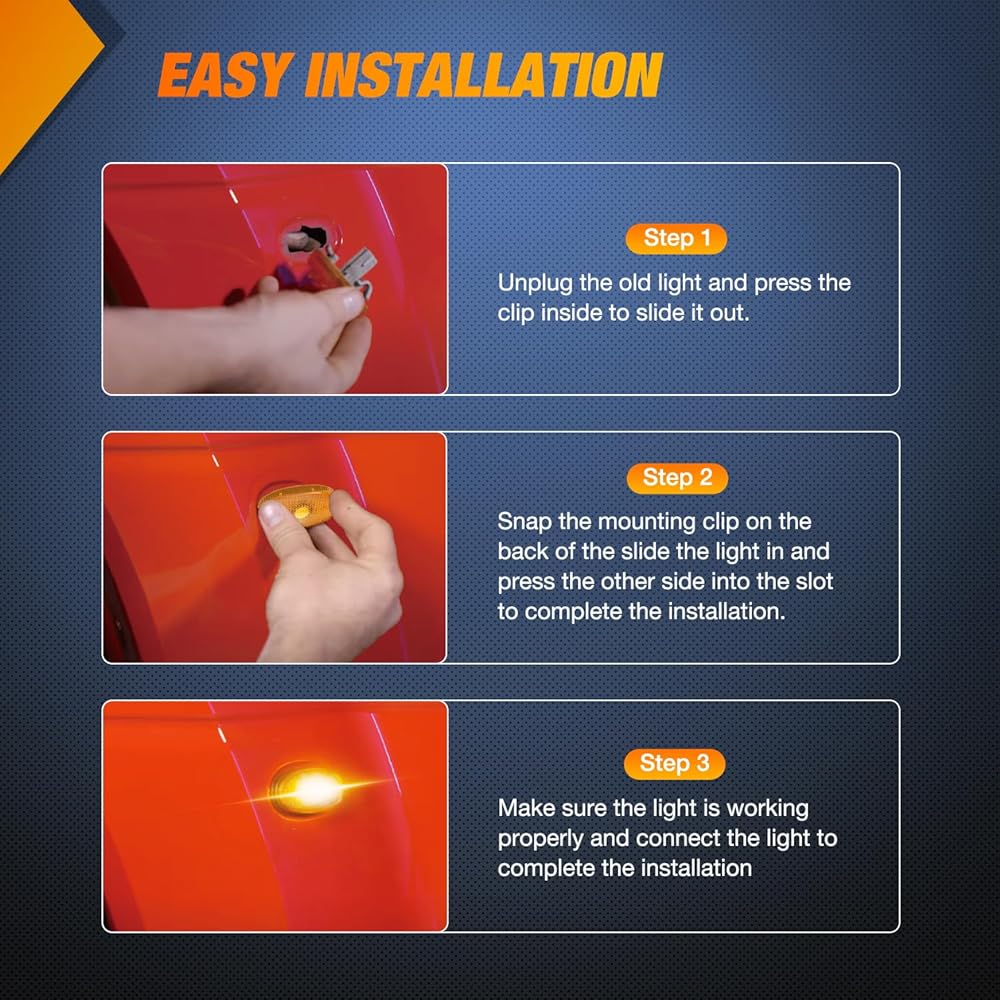 EASY INSTALLATION

Step 1

Unplug the old light and press the clip inside to slide it out.

Step 2

Snap the mounting clip on the back of the slide the light in and press the other side into the slot to complete the installation.

Step 3

Make sure the light is working properly and connect the light to complete the installation