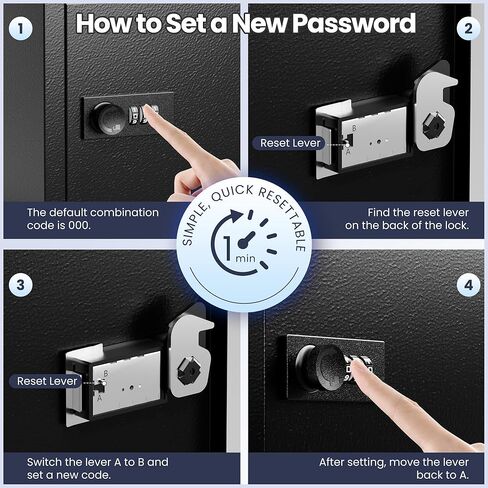 How to Set a New Password

1

The default combination code is 000.

2

Reset Lever

B

A

Find the reset lever on the back of the lock.

SIMPLE, QUICK RESETTABLE

1 min

3

Reset Lever

B

A

Switch the lever A to B and set a new code.

4

After setting, move the lever back to A.