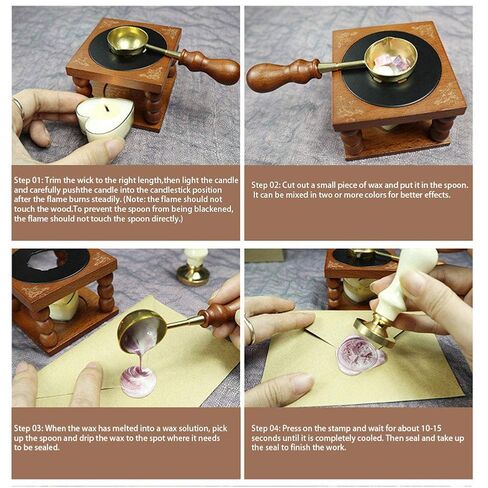 Step 01: Trim the wick to the right length,then light the candle and carefully pushthe candle into the candlestick position after the flame burns steadily. (Note: the flame should not touch the wood.To prevent the spoon from being blackened, the flame should not touch the spoon directly.)

Step 02: Cut out a small piece of wax and put it in the spoon. It can be mixed in two or more colors for better effects.

Step 03: When the wax has melted into a wax solution, pick up the spoon and drip the wax to the spot where it needs to be sealed.

Step 04: Press on the stamp and wait for about 10-15 seconds until it is completely cooled. Then seal and take up the seal to finish the work.