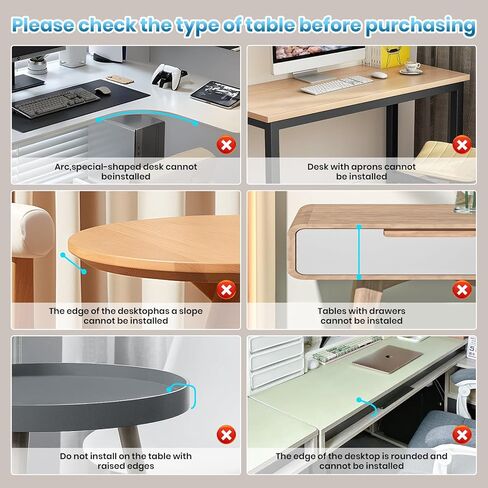 Please check the type of table before purchasing

Arc,special-shaped desk cannot beinstalled

Desk with aprons cannot be installed

The edge of the desktophas a slope cannot be installed

Tables with drawers cannot be instaled

Do not install on the table with raised edges

The edge of the desktop is rounded and cannot be installed