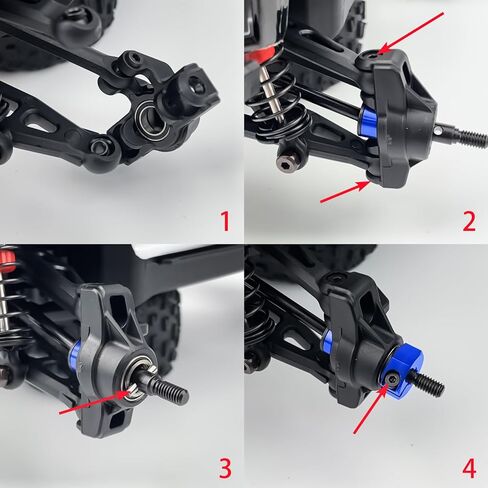 1
2
3
4