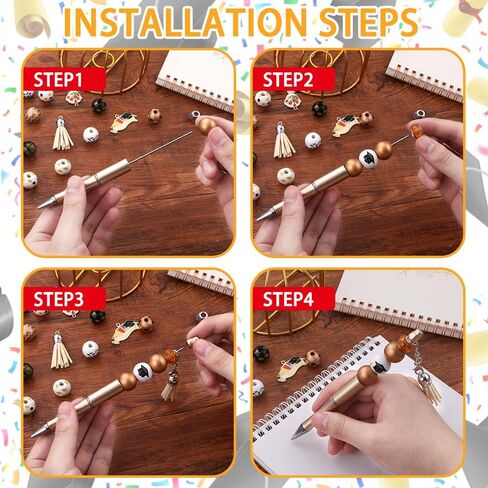 INSTALLATION STEPS

STEP1

STEP2

STEP3

STEP4