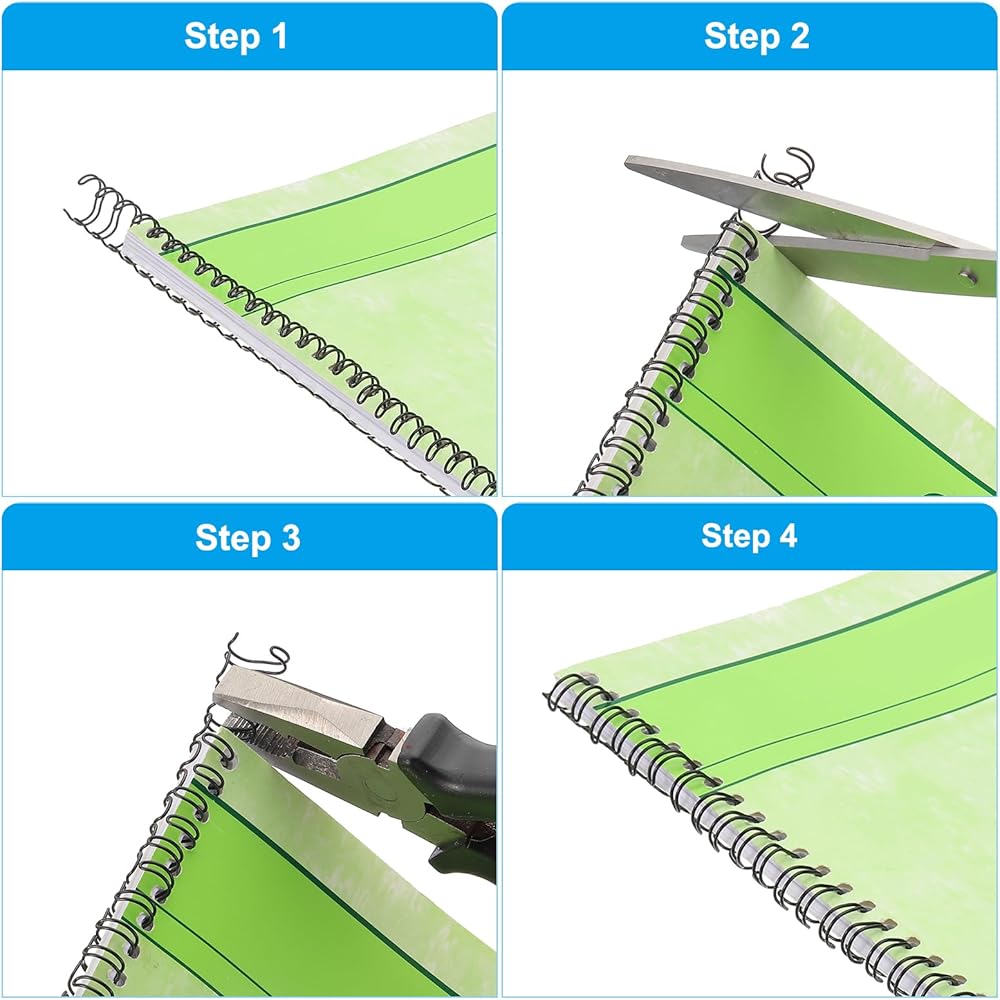 Step 1

Step 2

Step 3

Step 4