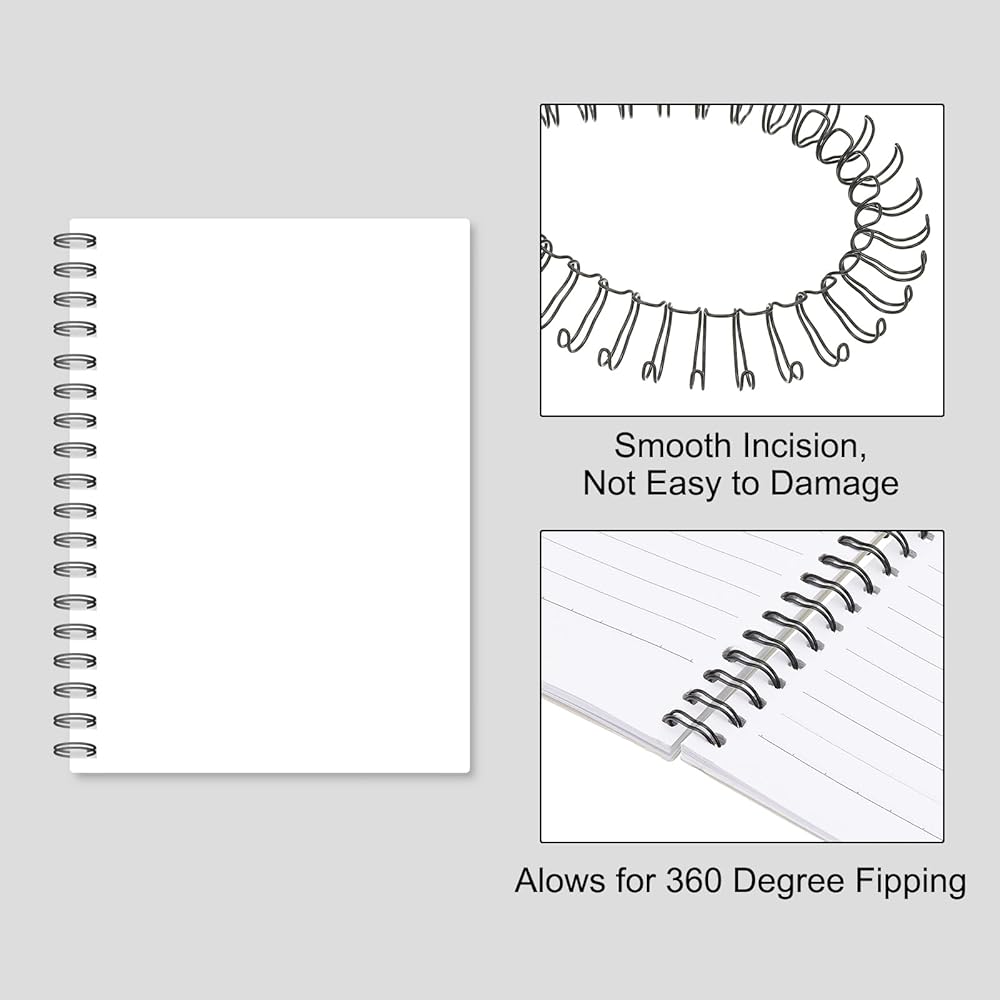 Smooth Incision,
Not Easy to Damage

Alows for 360 Degree Fipping