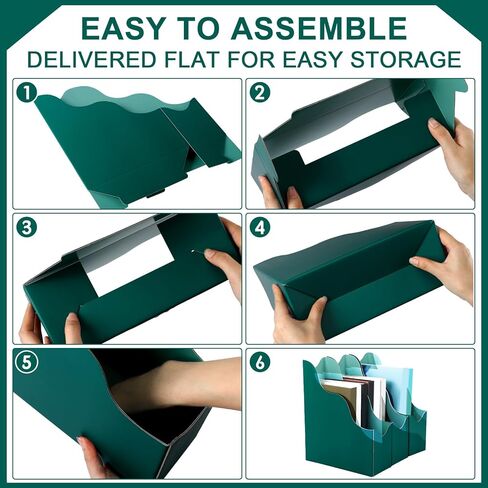 EASY TO ASSEMBLE
DELIVERED FLAT FOR EASY STORAGE

1

2

3

4

5

6