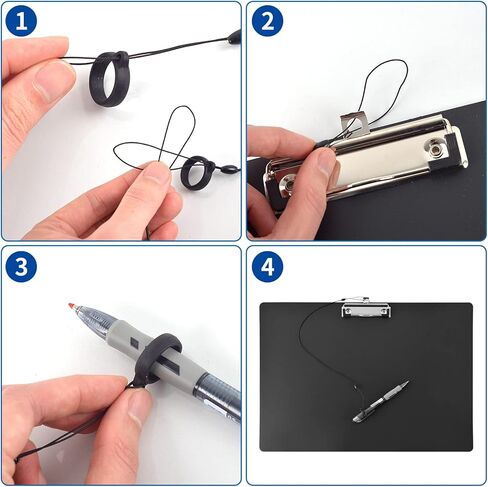 1

2

3

4