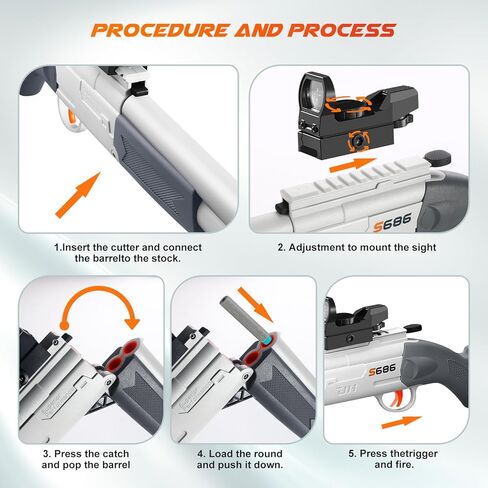 PROCEDURE AND PROCESS

S686

1.Insert the cutter and connect the barrelto the stock.

2. Adjustment to mount the sight

S686

3. Press the catch and pop the barrel

4. Load the round and push it down.

5. Press thetrigger and fire.