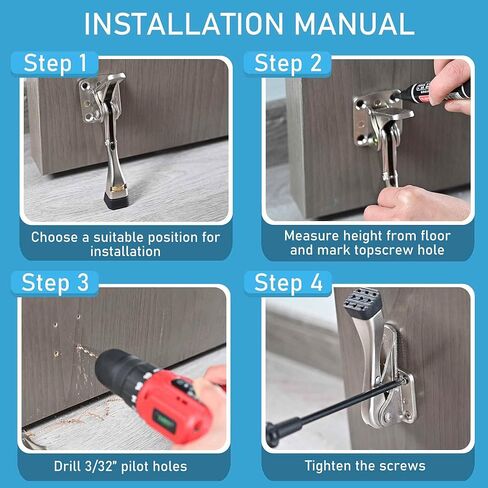 INSTALLATION MANUAL

Step 1

Choose a suitable position for installation

Step 2

Measure height from floor and mark topscrew hole

Step 3

Drill 3/32" pilot holes

Step 4

Tighten the screws