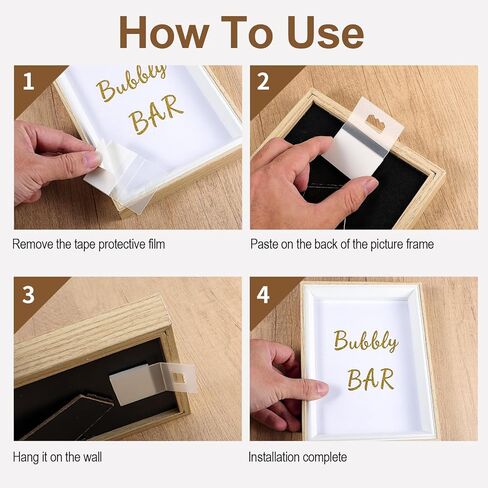 How To Use

1

Bubbly

BAR

Remove the tape protective film

2

Paste on the back of the picture frame

3

Hang it on the wall

4

Bubbly

BAR

Installation complete