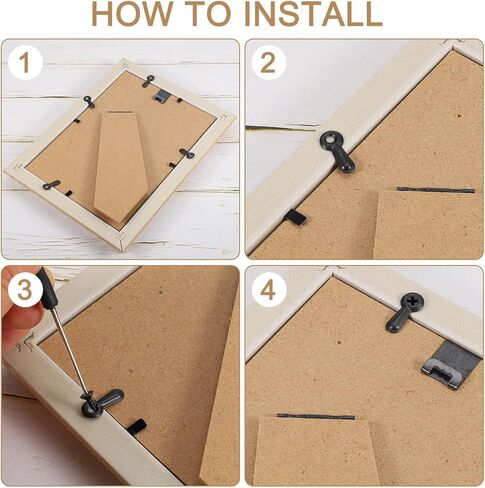 HOW TO INSTALL

1

2

3

4