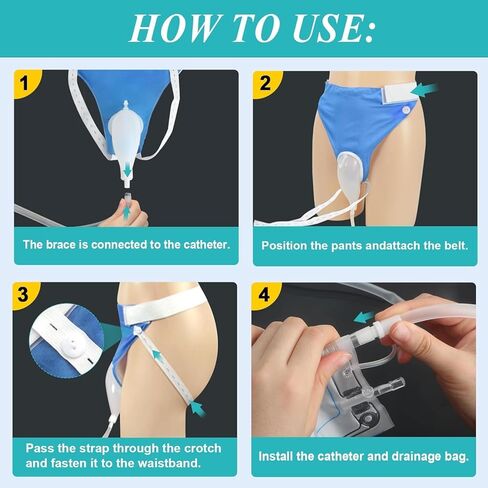 HOW TO USE:

1

The brace is connected to the catheter.

2

Position the pants andattach the belt.

3

Pass the strap through the crotch and fasten it to the waistband.

4

Install the catheter and drainage bag.