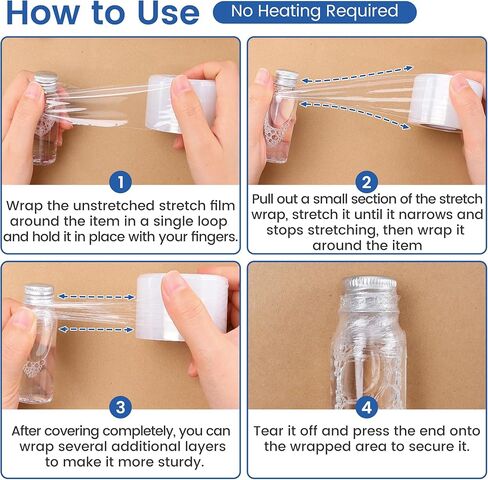 How to Use

No Heating Required

1

Wrap the unstretched stretch film around the item in a single loop and hold it in place with your fingers.

2

Pull out a small section of the stretch wrap, stretch it until it narrows and stops stretching, then wrap it around the item

3

After covering completely, you can wrap several additional layers to make it more sturdy.

4

Tear it off and press the end onto the wrapped area to secure it.