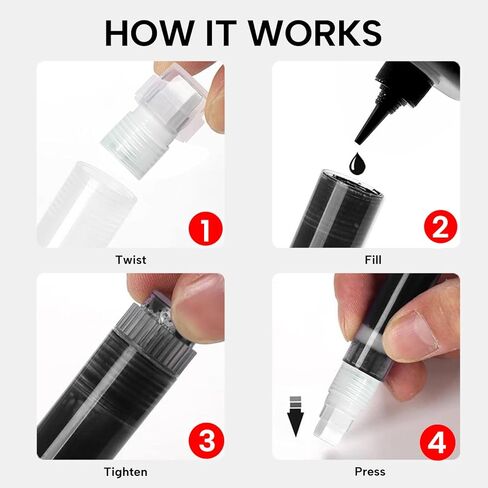 HOW IT WORKS

1

Twist

2

Fill

3

Tighten

4

Press