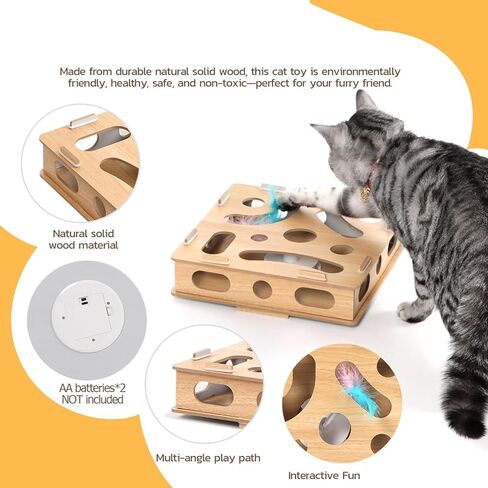 Made from durable natural solid wood, this cat toy is environmentally friendly, healthy, safe, and non-toxic—perfect for your furry friend.

Natural solid wood material

AA batteries*2 NOT included

Multi-angle play path

Interactive Fun