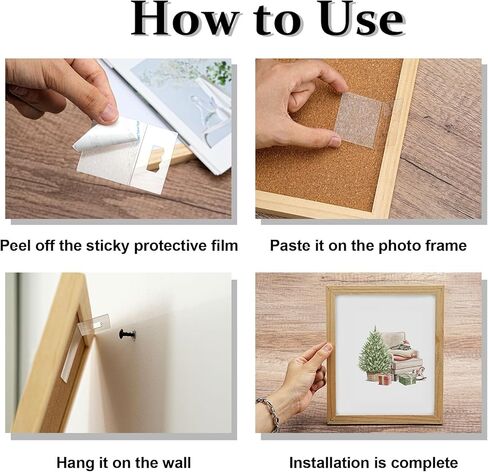 How to Use

Peel off the sticky protective film

Paste it on the photo frame

Hang it on the wall

Installation is complete