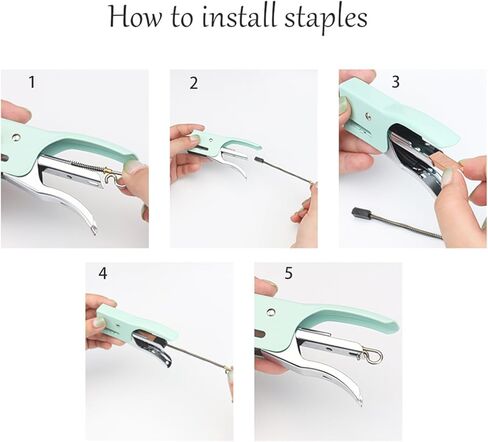 How to install staples

1

2

3

4

5