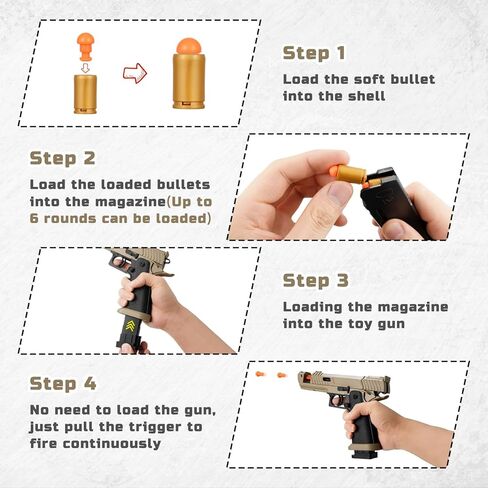 Step 1
Load the soft bullet into the shell

Step 2
Load the loaded bullets into the magazine(Up to 6 rounds can be loaded)

Step 3
Loading the magazine into the toy gun

Step 4
No need to load the gun, just pull the trigger to fire continuously