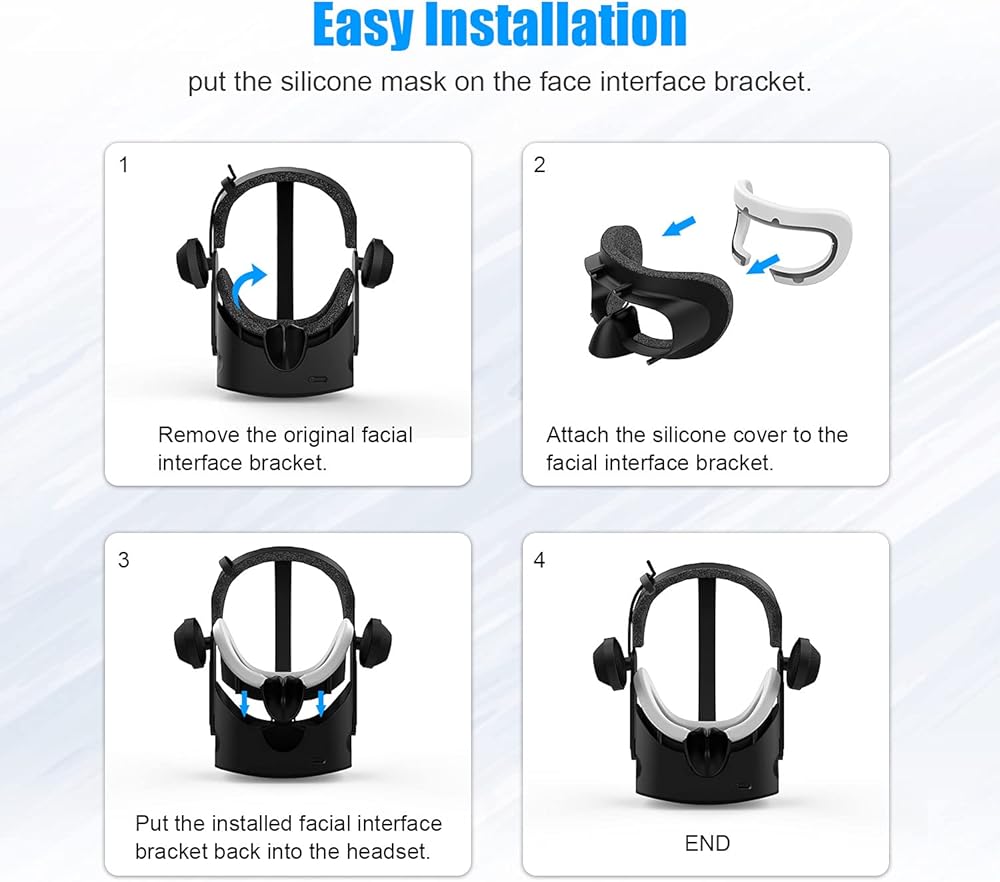 Easy Installation

put the silicone mask on the face interface bracket.

1

Remove the original facial interface bracket.

2

Attach the silicone cover to the facial interface bracket.

3

Put the installed facial interface bracket back into the headset.

4

END