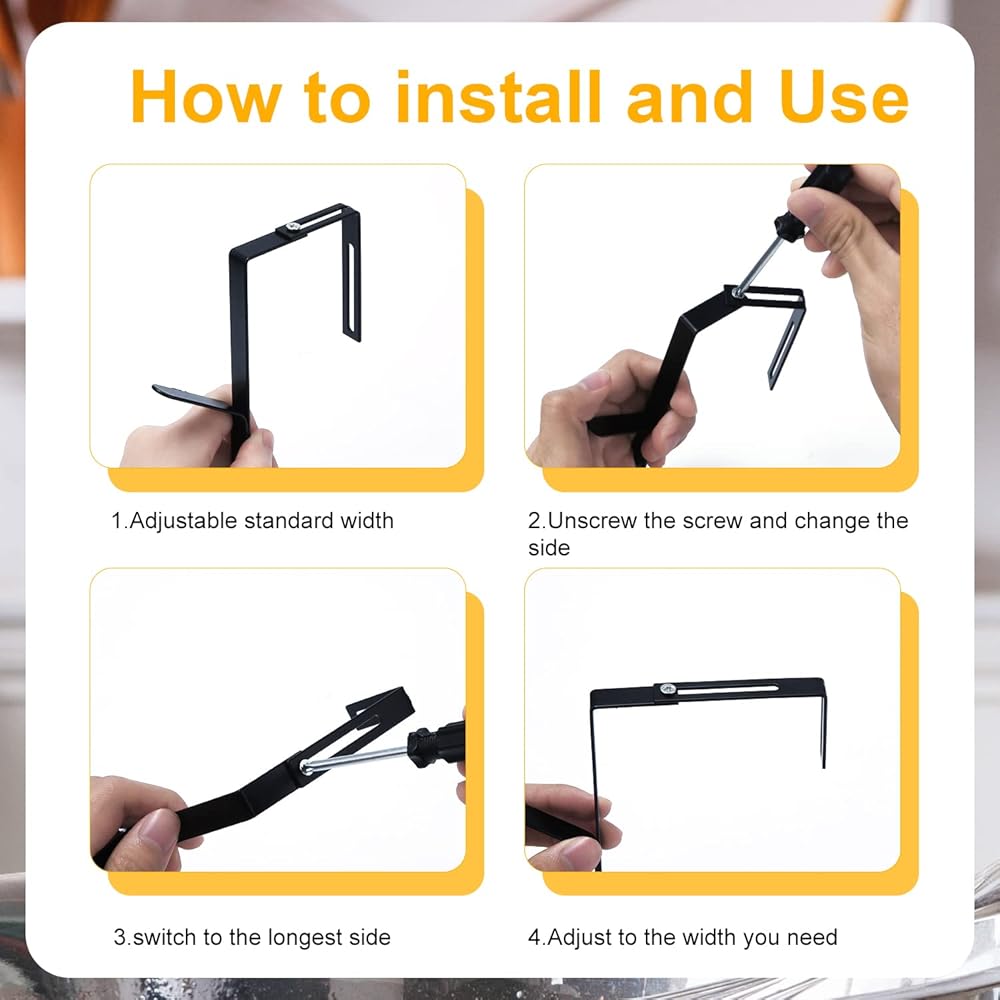 How to install and Use

1.Adjustable standard width

2.Unscrew the screw and change the side

3.switch to the longest side

4.Adjust to the width you need