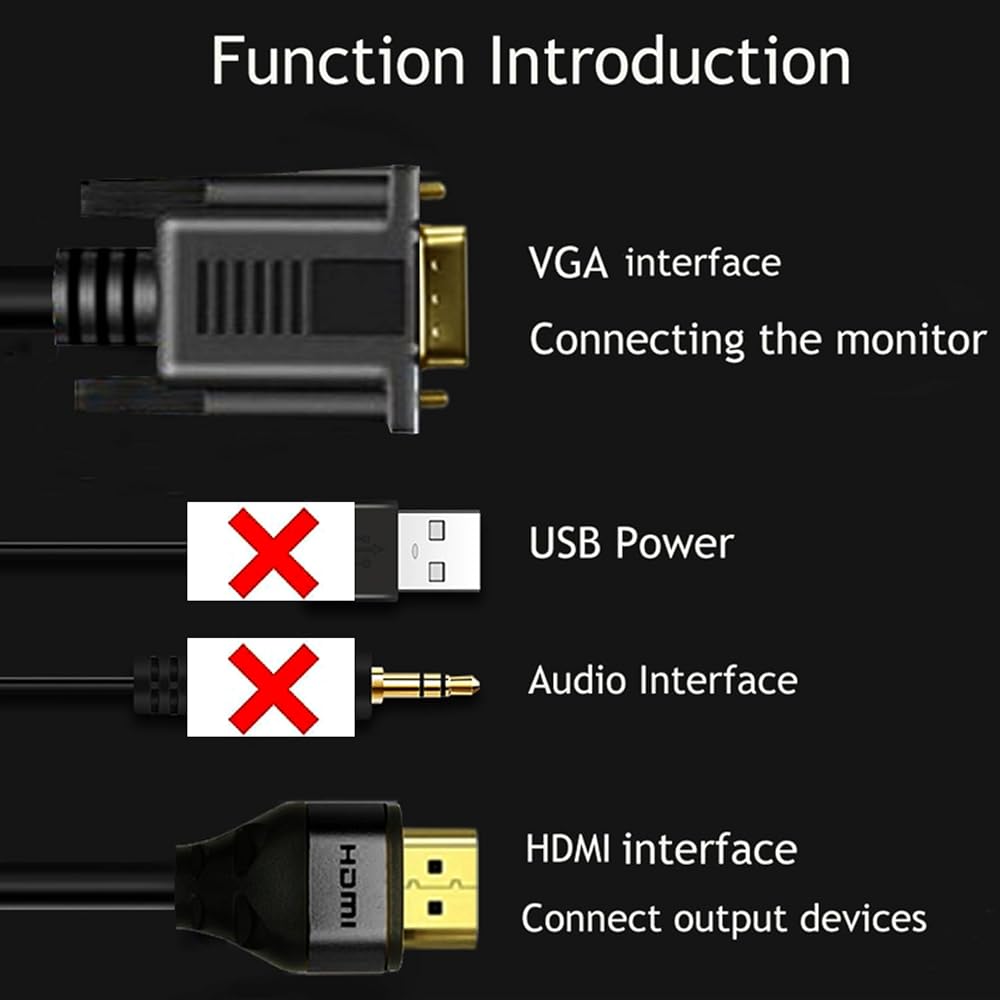 Function Introduction

VGA interface
Connecting the monitor

USB Power

Audio Interface

HDMI

HDMI interface
Connect output devices