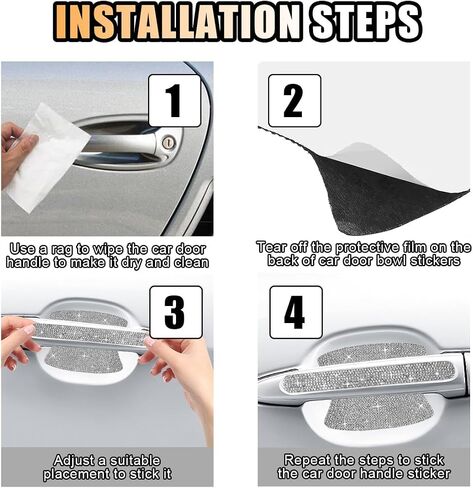 INSTALLATION STEPS

1

Use a rag to wipe the car door handle to make it dry and clean

2

Tear off the protective film on the back of car door bowl stickers

3

Adjust a suitable placement to stick it

4

Repeat the steps to stick the car door handle sticker