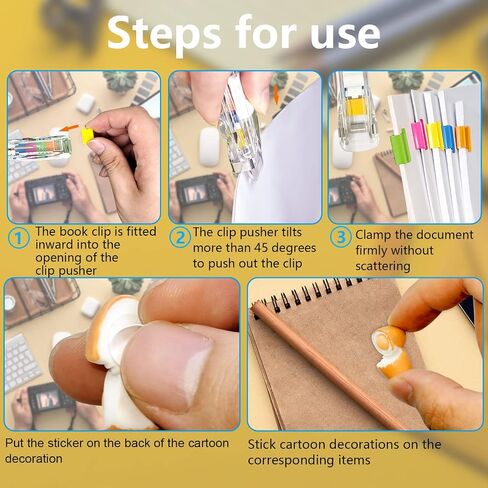 Steps for use

1 The book clip is fitted inward into the opening of the clip pusher

2 The clip pusher tilts more than 45 degrees to push out the clip

3 Clamp the document firmly without scattering

Put the sticker on the back of the cartoon decoration

Stick cartoon decorations on the corresponding items