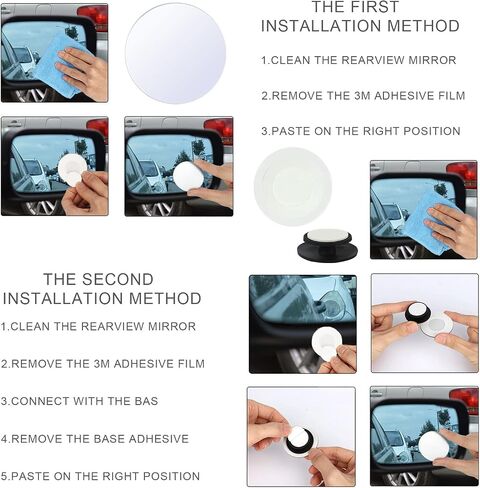 THE FIRST
INSTALLATION METHOD

1.CLEAN THE REARVIEW MIRROR

2.REMOVE THE 3M ADHESIVE FILM

3.PASTE ON THE RIGHT POSITION

THE SECOND
INSTALLATION METHOD

1.CLEAN THE REARVIEW MIRROR

2.REMOVE THE 3M ADHESIVE FILM

3.CONNECT WITH THE BAS

4.REMOVE THE BASE ADHESIVE

5.PASTE ON THE RIGHT POSITION