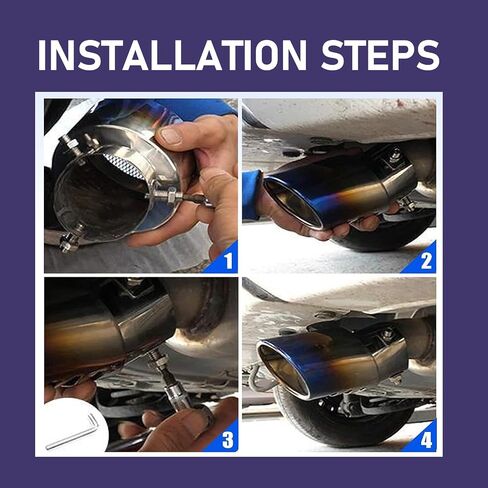 INSTALLATION STEPS

1

2

3

4