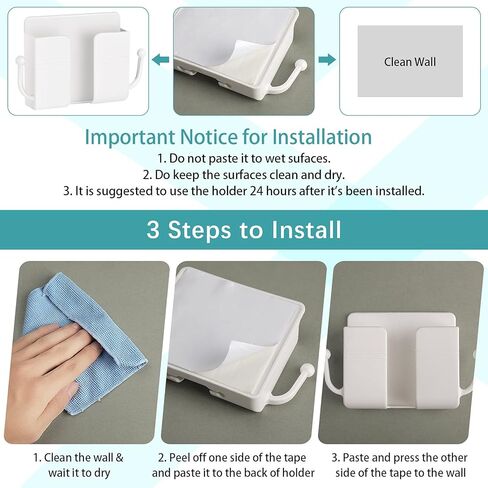 Clean Wall

Important Notice for Installation

1. Do not paste it to wet sufaces.
2. Do keep the surfaces clean and dry.
3. It is suggested to use the holder 24 hours after it's been installed.

3 Steps to Install

1. Clean the wall & wait it to dry

2. Peel off one side of the tape and paste it to the back of holder

3. Paste and press the other side of the tape to the wall