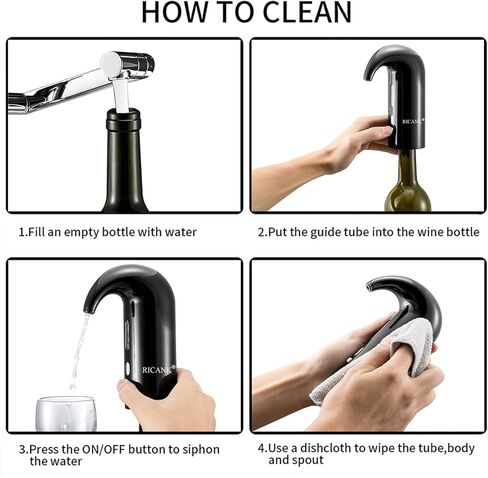 HOW TO CLEAN

RICANK®

1.Fill an empty bottle with water

2.Put the guide tube into the wine bottle

RICANK®

3.Press the ON/OFF button to siphon the water

4.Use a dishcloth to wipe the tube,body and spout