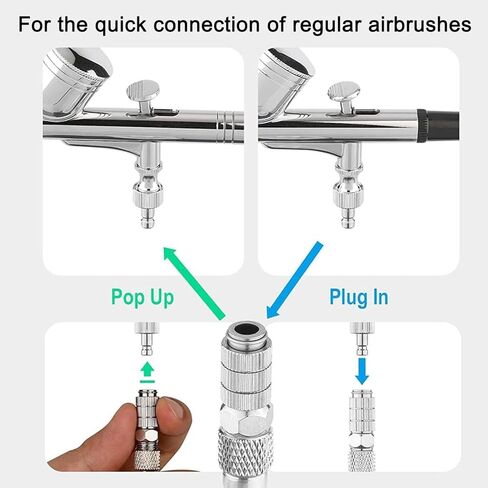 For the quick connection of regular airbrushes

Pop Up

Plug In