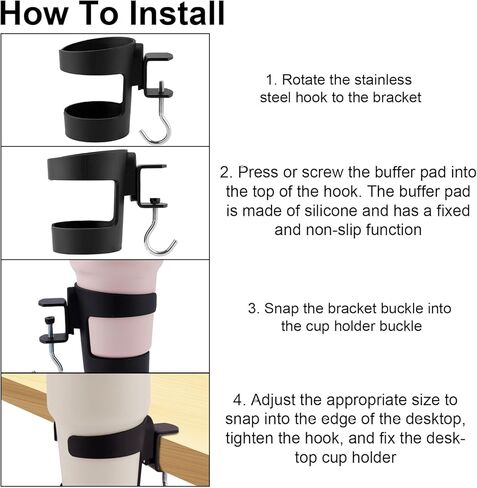 How To Install

1. Rotate the stainless steel hook to the bracket

2. Press or screw the buffer pad into the top of the hook. The buffer pad is made of silicone and has a fixed and non-slip function

3. Snap the bracket buckle into the cup holder buckle

4. Adjust the appropriate size to snap into the edge of the desktop, tighten the hook, and fix the desktop cup holder