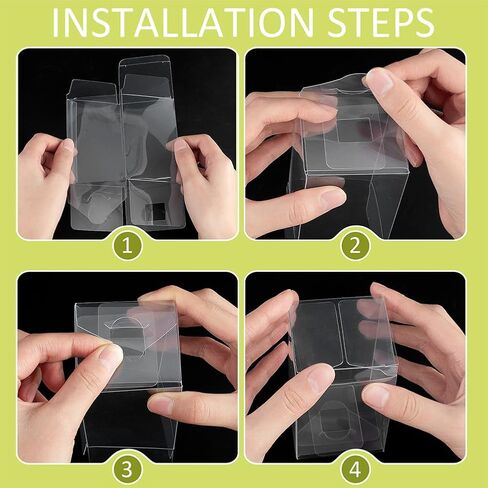 INSTALLATION STEPS

1

2

3

4