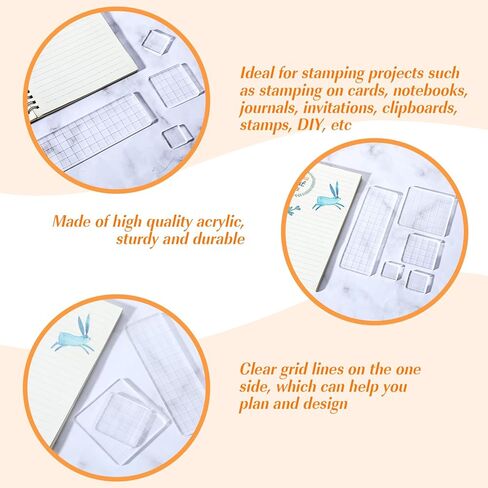 Ideal for stamping projects such as stamping on cards, notebooks, journals, invitations, clipboards, stamps, DIY, etc

Made of high quality acrylic, sturdy and durable

Clear grid lines on the one side, which can help you plan and design