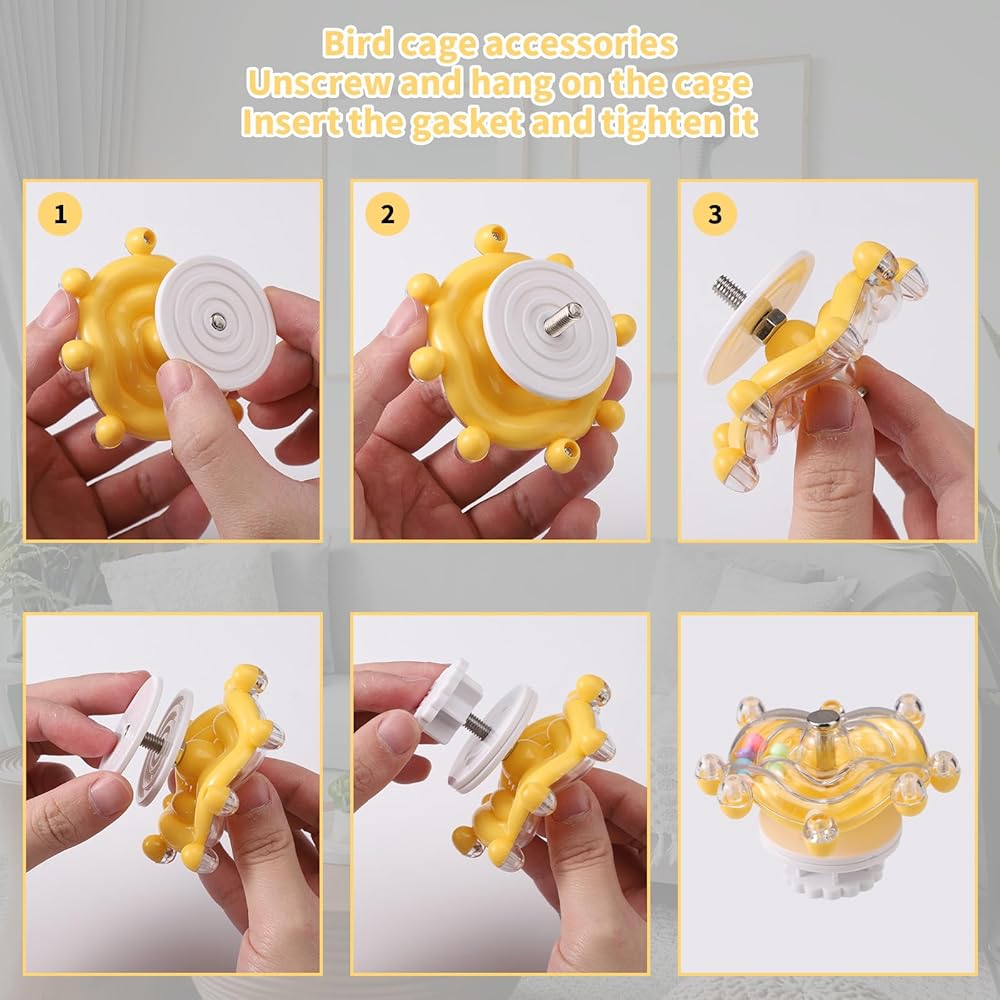 Bird cage accessories
Unscrew and hang on the cage
Insert the gasket and tighten it

1

2

3