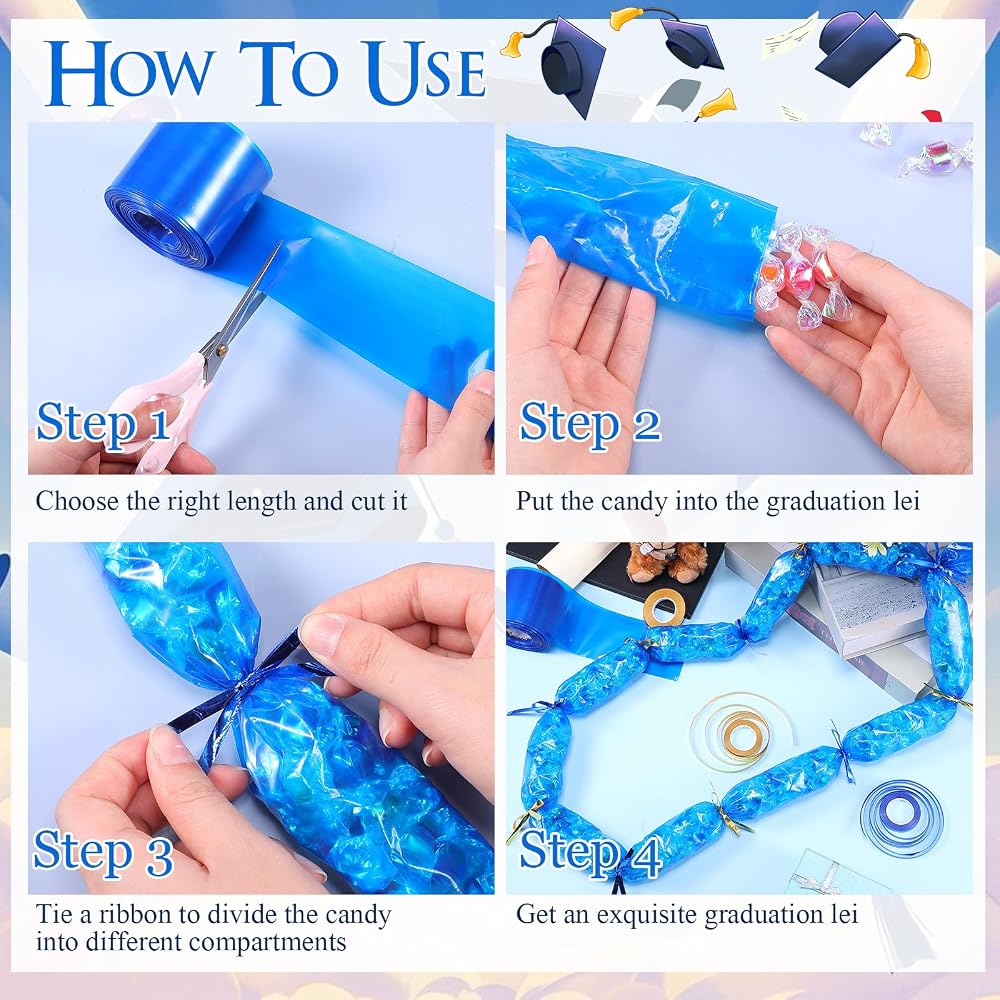 HOW TO USE

Step 1
Choose the right length and cut it

Step 2
Put the candy into the graduation lei

Step 3
Tie a ribbon to divide the candy into different compartments

Step 4
Get an exquisite graduation lei