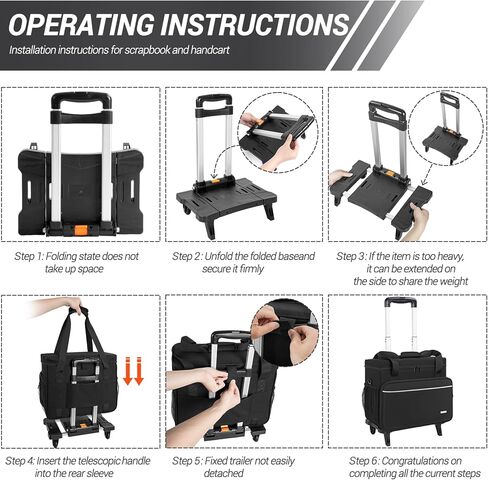 OPERATING INSTRUCTIONS

Installation instructions for scrapbook and handcart

Step 1: Folding state does not take up space

Step 2: Unfold the folded baseand secure it firmly

Step 3: If the item is too heavy, it can be extended on the side to share the weight

Step 4: Insert the telescopic handle into the rear sleeve

Step 5: Fixed trailer not easily detached

Step 6: Congratulations on completing all the current steps