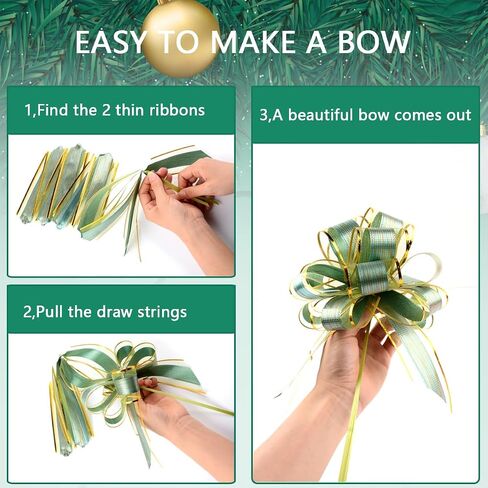 EASY TO MAKE A BOW

1,Find the 2 thin ribbons

2,Pull the draw strings

3,A beautiful bow comes out