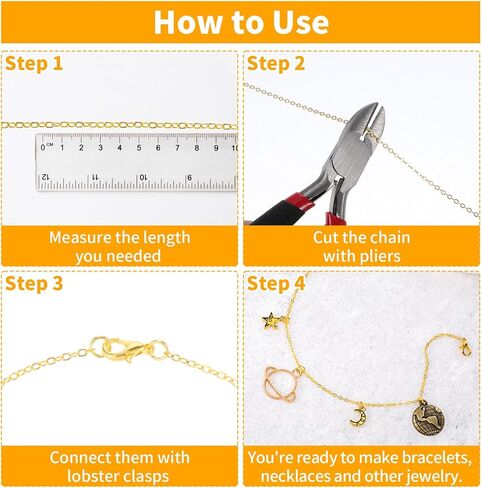 How to Use

Step 1

0 CM 1 2 3 4 5 6 7 8 9 10

12 11 10 9

Measure the length you needed

Step 2

Cut the chain with pliers

Step 3

Connect them with lobster clasps

Step 4

You're ready to make bracelets, necklaces and other jewelry.