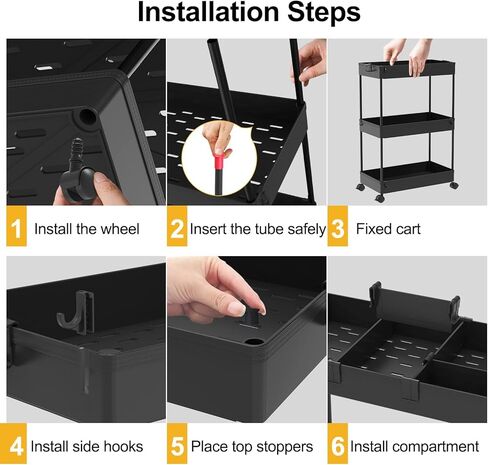 Installation Steps

1 Install the wheel

2 Insert the tube safely

3 Fixed cart

4 Install side hooks

5 Place top stoppers

6 Install compartment