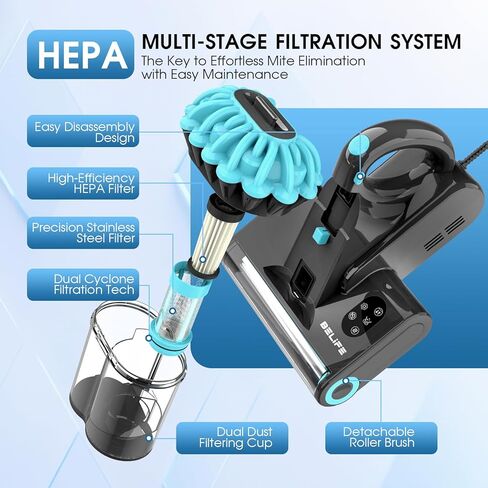 HEPA

MULTI-STAGE FILTRATION SYSTEM

The Key to Effortless Mite Elimination with Easy Maintenance

Easy Disassembly Design

High-Efficiency HEPA Filter

Precision Stainless Steel Filter

Dual Cyclone Filtration Tech

BELIFE

Dual Dust Filtering Cup

Detachable Roller Brush