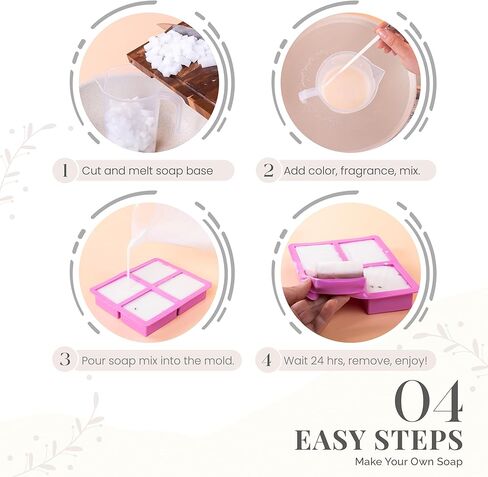 1 Cut and melt soap base

2 Add color, fragrance, mix.

3 Pour soap mix into the mold.

4 Wait 24 hrs, remove, enjoy!

04
EASY STEPS
Make Your Own Soap