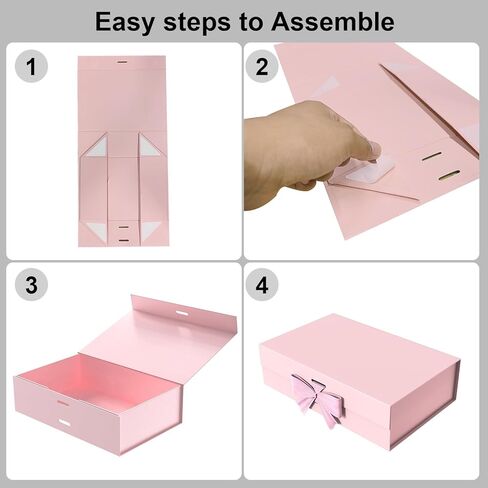 Easy steps to Assemble

1

2

3

4