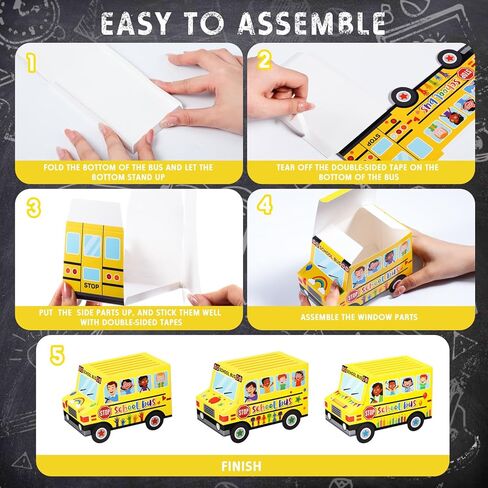 EASY TO ASSEMBLE

1

FOLD THE BOTTOM OF THE BUS AND LET THE BOTTOM STAND UP

2

STOP

School bus

TEAR OFF THE DOUBLE-SIDED TAPE ON THE BOTTOM OF THE BUS

3

STOP

PUT THE SIDE PARTS UP, AND STICK THEM WELL WITH DOUBLE-SIDED TAPES

4

SCHOOL BUS

STOP

School bus

ASSEMBLE THE WINDOW PARTS

5

SCHOOL BUS

STOP

School bus

SCHOOL BUS

STOP

School bus

SCHOOL BUS

STOP

School bus

FINISH