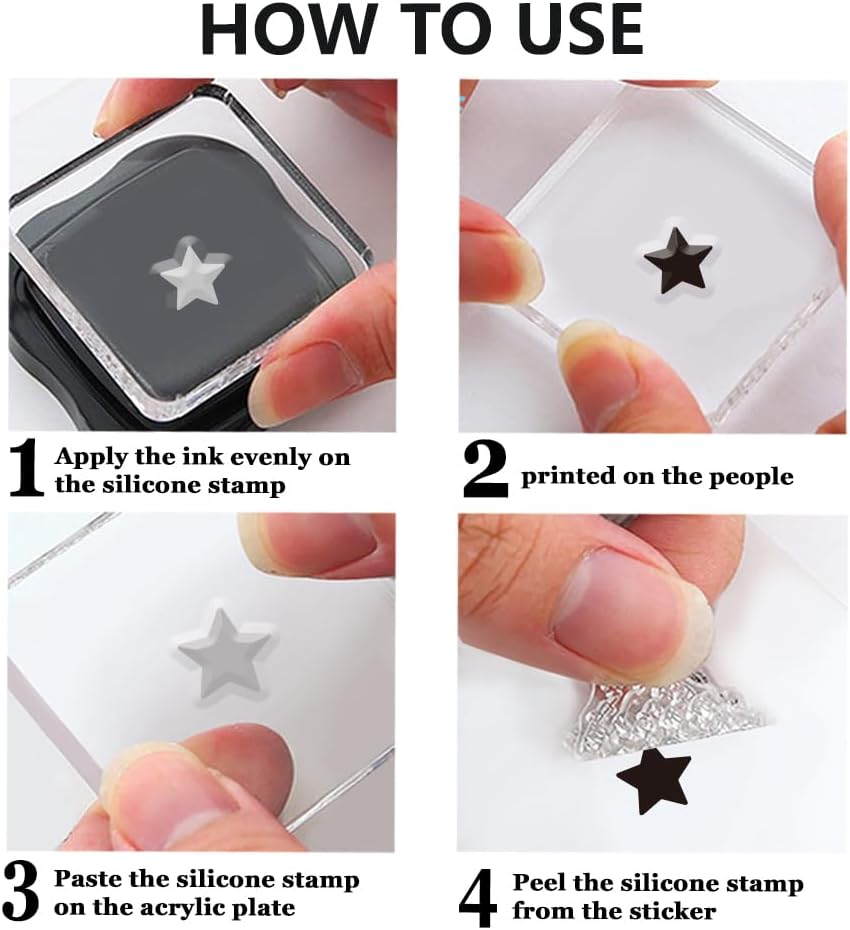 HOW TO USE

1 Apply the ink evenly on the silicone stamp

2 printed on the people

3 Paste the silicone stamp on the acrylic plate

4 Peel the silicone stamp from the sticker