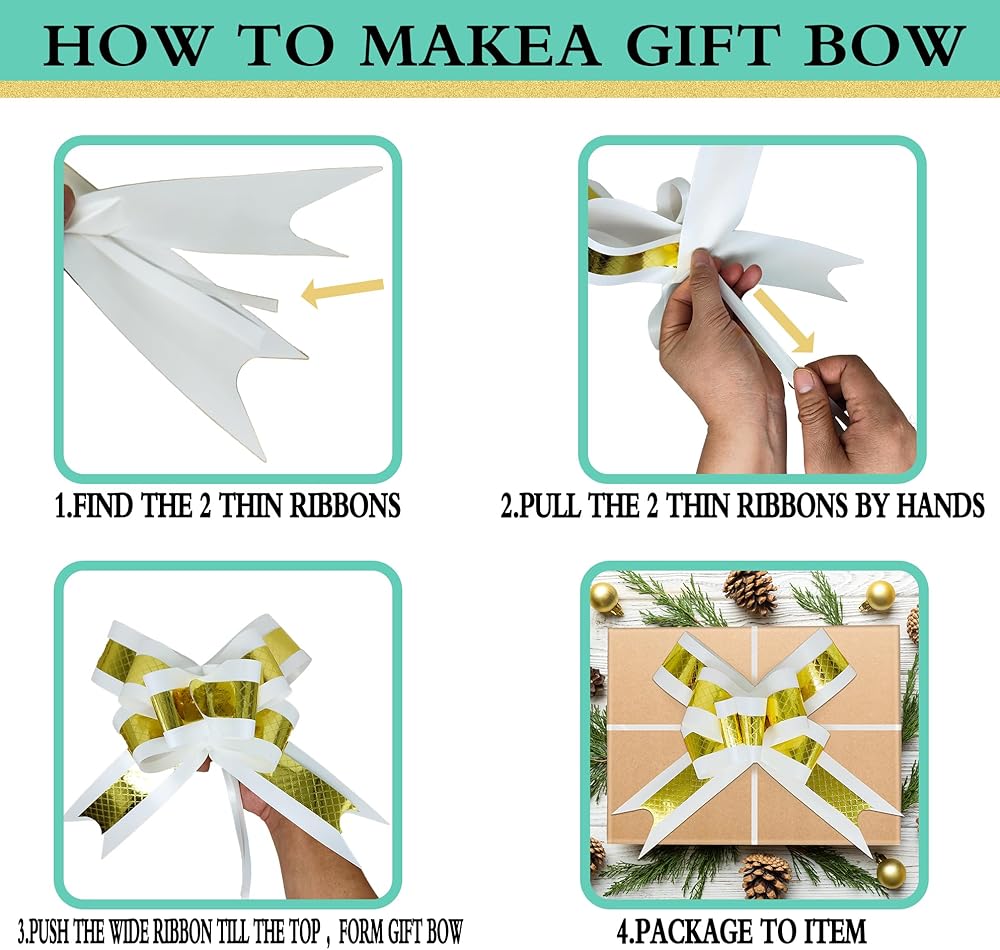 HOW TO MAKEA GIFT BOW

1.FIND THE 2 THIN RIBBONS

2.PULL THE 2 THIN RIBBONS BY HANDS

3.PUSH THE WIDE RIBBON TILL THE TOP , FORM GIFT BOW

4.PACKAGE TO ITEM