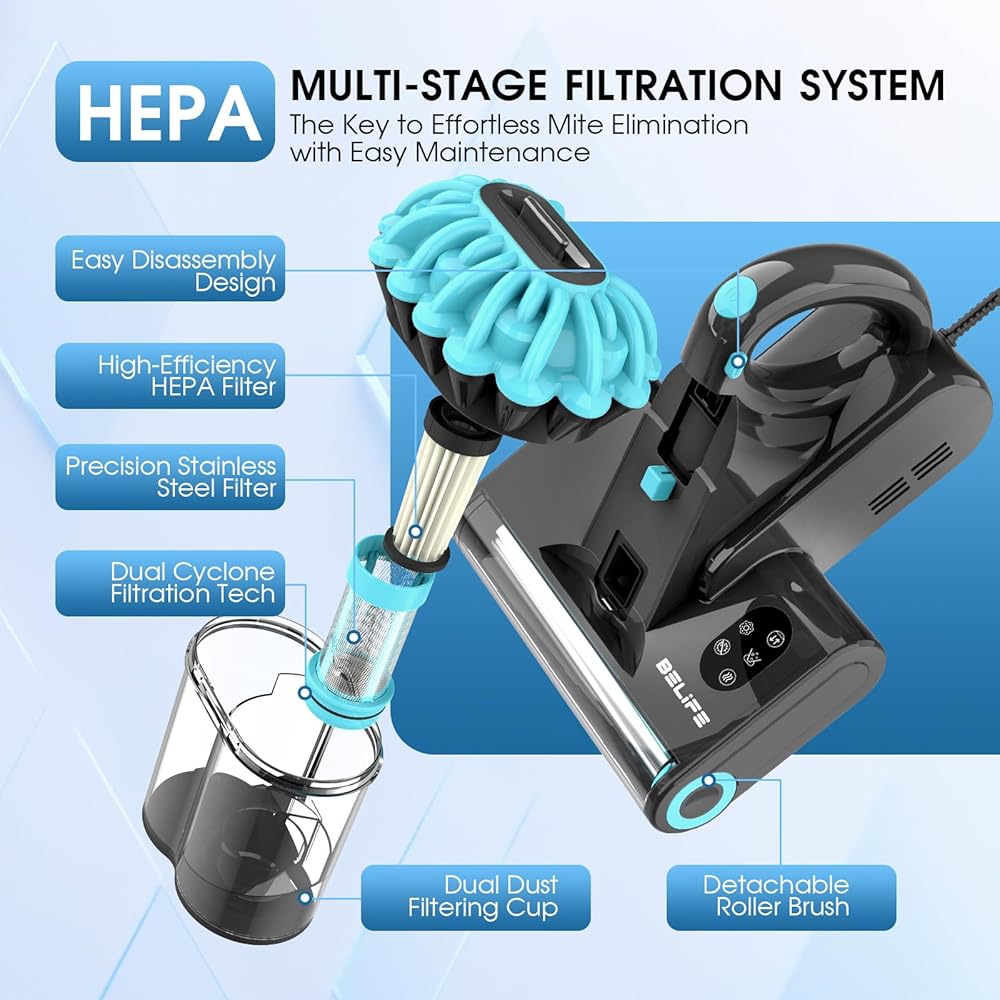 HEPA

MULTI-STAGE FILTRATION SYSTEM

The Key to Effortless Mite Elimination with Easy Maintenance

Easy Disassembly Design

High-Efficiency HEPA Filter

Precision Stainless Steel Filter

Dual Cyclone Filtration Tech

BELIFE

Dual Dust Filtering Cup

Detachable Roller Brush