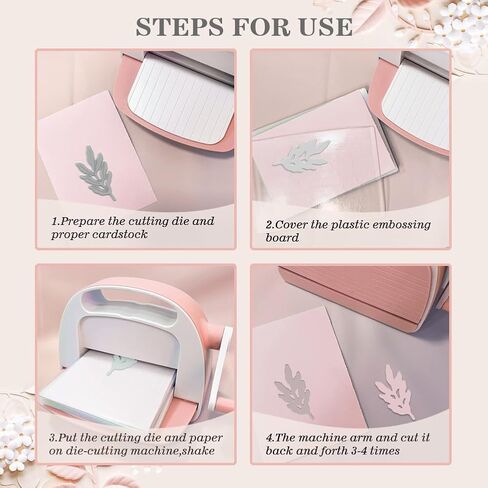 STEPS FOR USE

1.Prepare the cutting die and proper cardstock

2.Cover the plastic embossing board

3.Put the cutting die and paper on die-cutting machine,shake

4.The machine arm and cut it back and forth 3-4 times